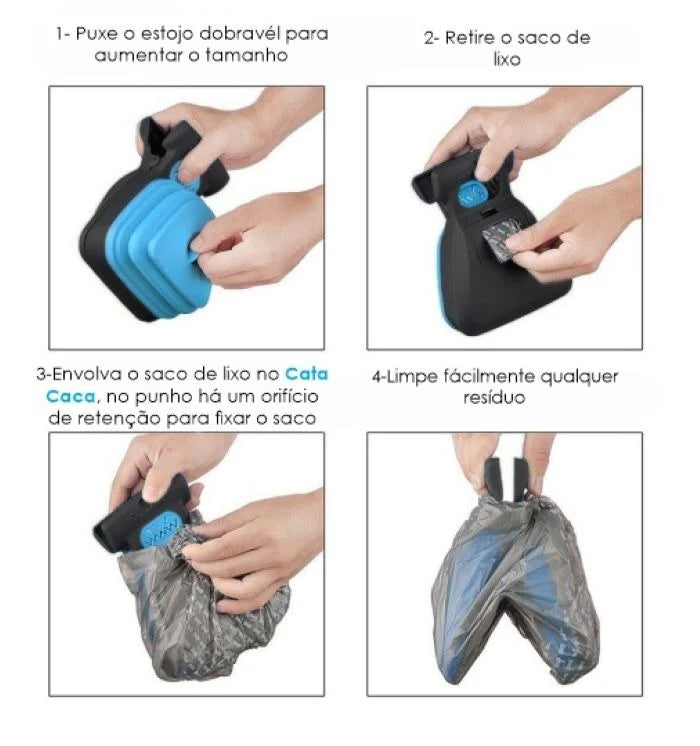 1- Puxe o estojo dobravél para aumentar o tamanho

2- Retire o saco de lixo

3-Envolva o saco de lixo no Cata Caca, no punho há um orifício de retenção para fixar o saco

4-Limpe fácilmente qualquer resíduo